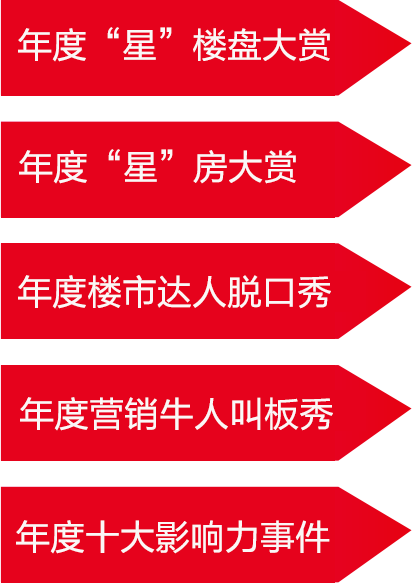 年度“星”楼盘大赏

年度“星”房大赏

年度楼市达人脱口秀

年度营销牛人叫板秀

年度十大影响力事件